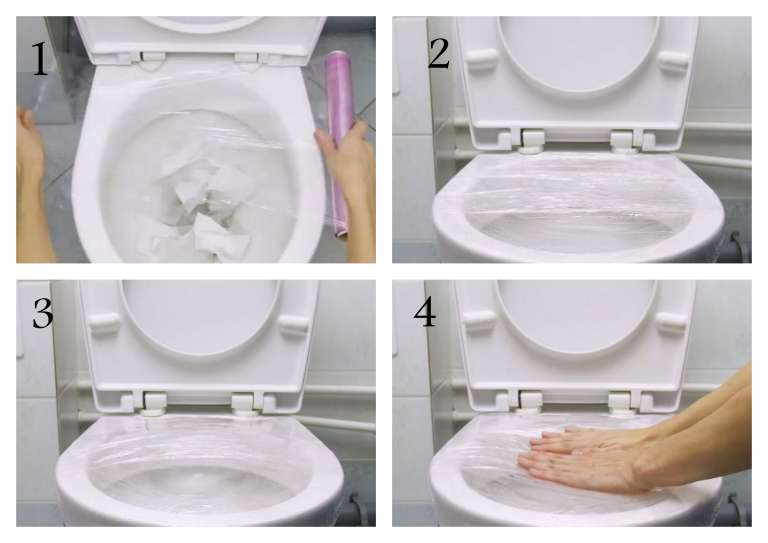 1

2

3

4