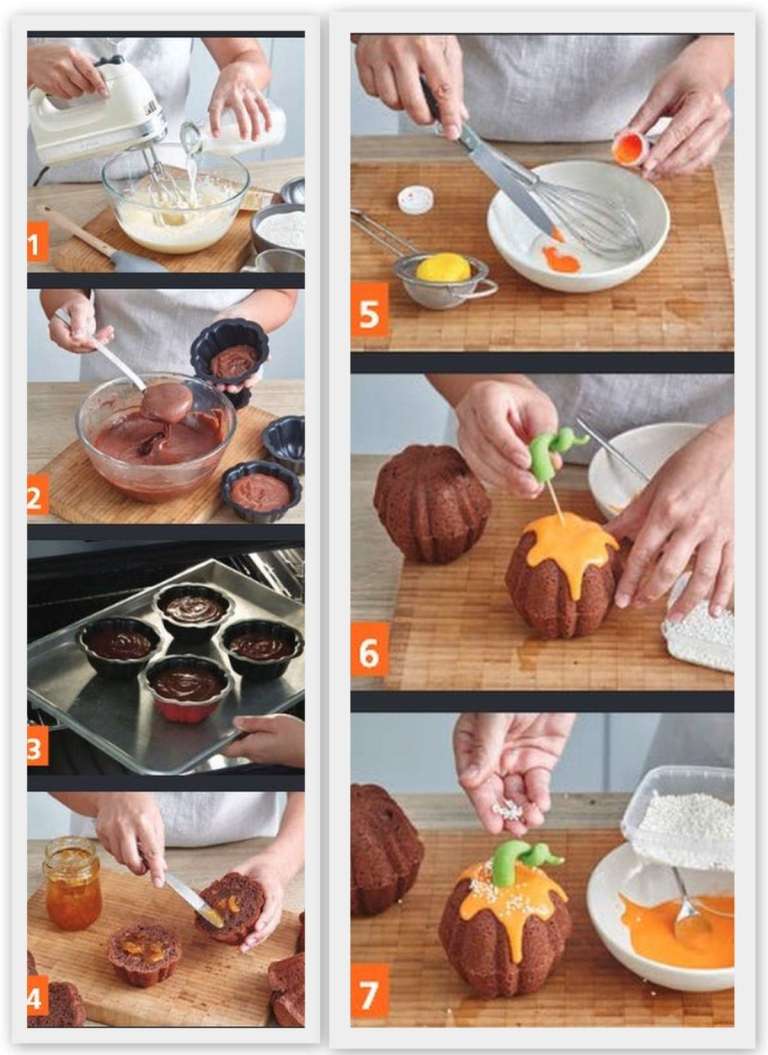 1

2

3

4

5

6

7