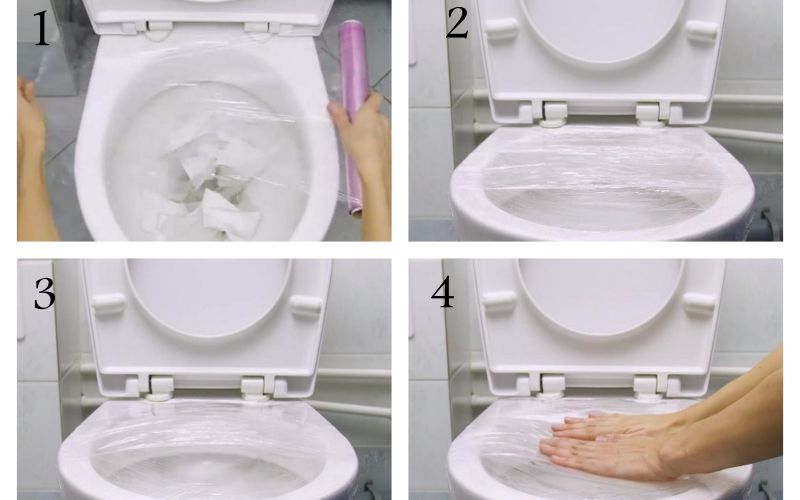 1

2

3

4