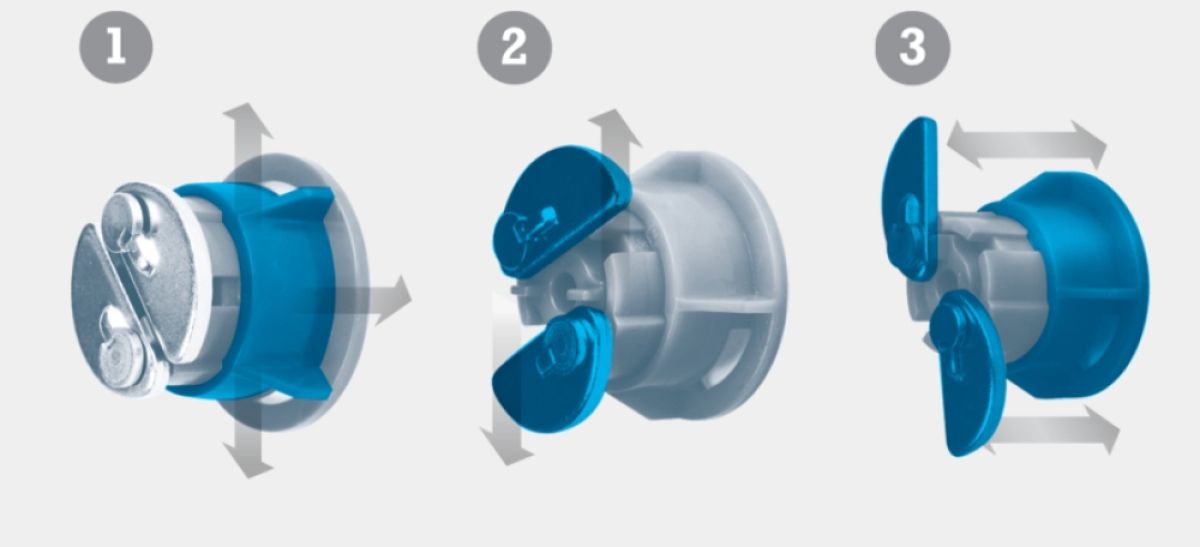 1

2

3