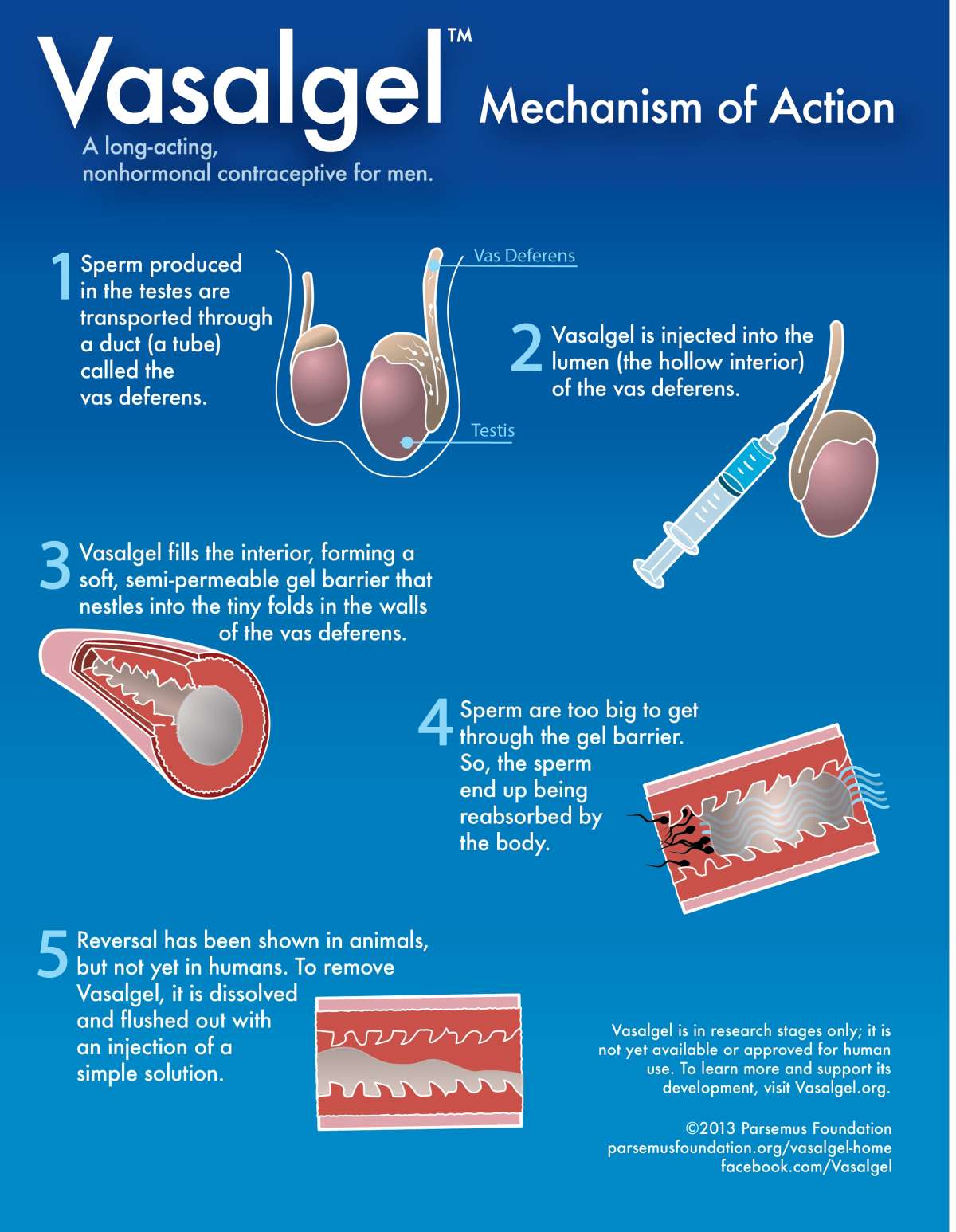 Vasalgel™ Mechanism of Action

A long-acting, nonhormonal contraceptive for men.

1 Sperm produced in the testes are transported through a duct (a tube) called the vas deferens.

Vas Deferens

Testis

2 Vasalgel is injected into the lumen (the hollow interior) of the vas deferens.

3 Vasalgel fills the interior, forming a soft, semi-permeable gel barrier that nestles into the tiny folds in the walls of the vas deferens.

4 Sperm are too big to get through the gel barrier. So, the sperm end up being reabsorbed by the body.

5 Reversal has been shown in animals, but not yet in humans. To remove Vasalgel, it is dissolved and flushed out with an injection of a simple solution.

Vasalgel is in research stages only; it is not yet available or approved for human use. To learn more and support its development, visit Vasalgel.org.

©2013 Parsemus Foundation
parsemusfoundation.org/vasalgel-home
facebook.com/Vasalgel