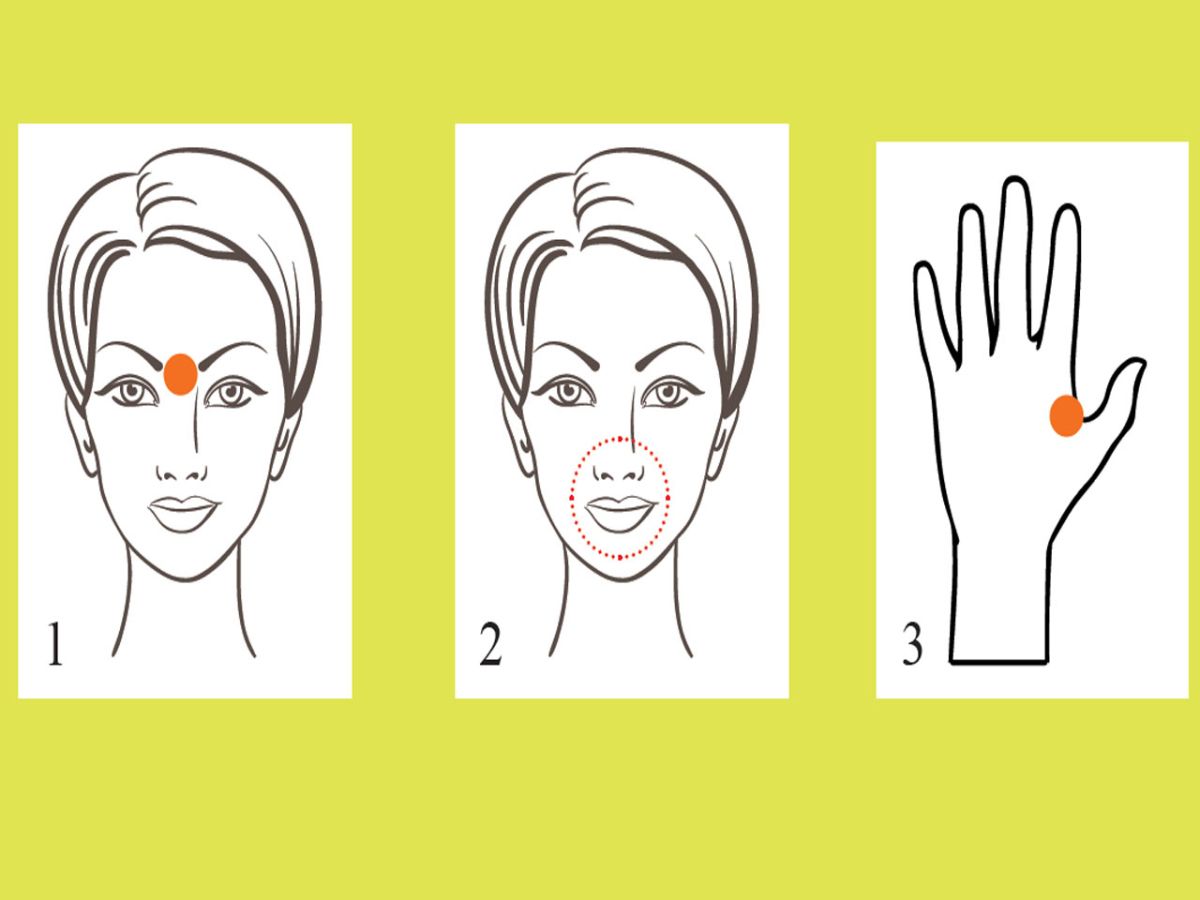 1

2

3