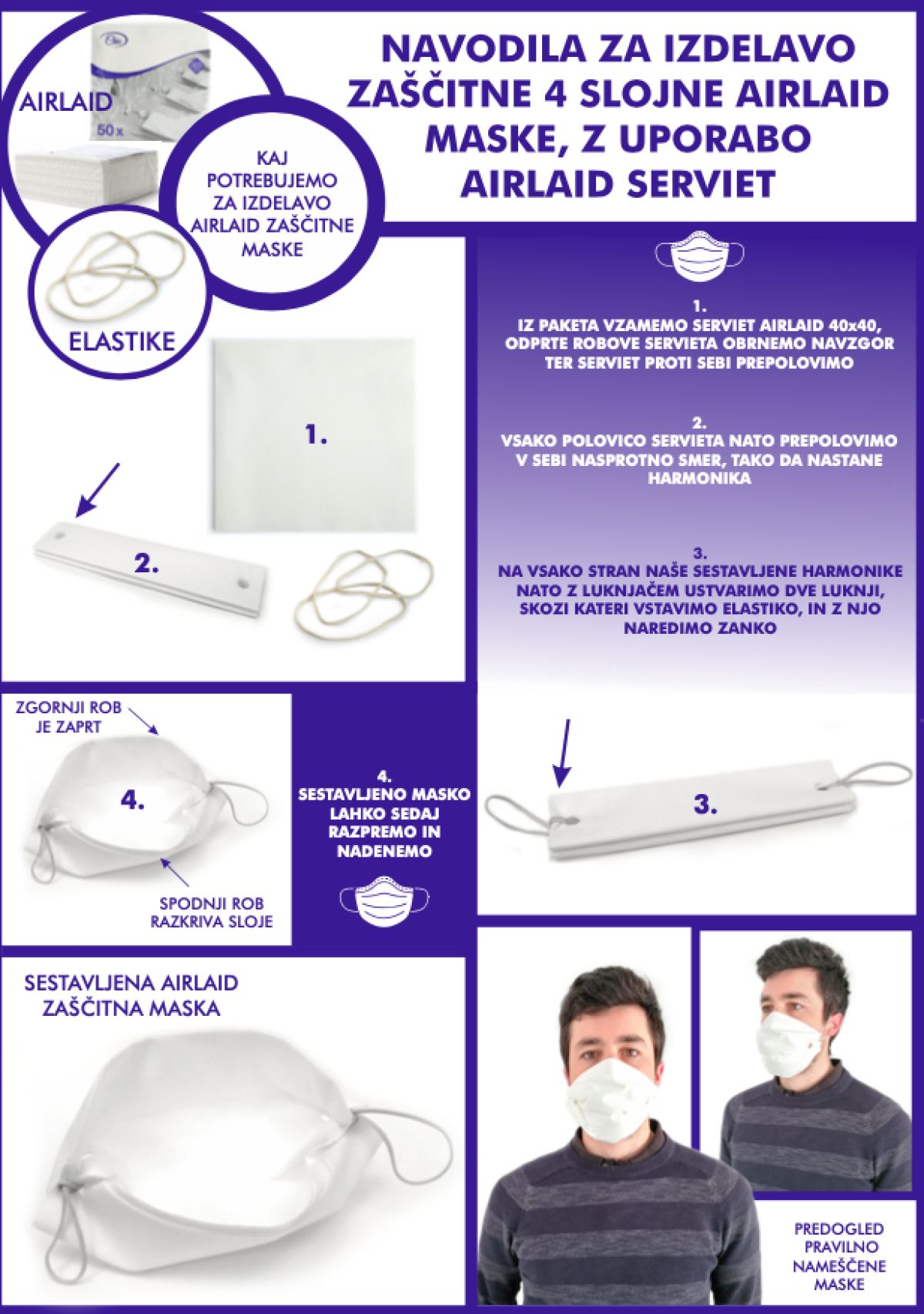 NAVODILA ZA IZDELAVO ZAŠČITNE 4 SLOJNE AIRLAID MASKE, Z UPORABO AIRLAID SERVIET

AIRLAID

50x

KAJ POTREBUJEMO ZA IZDELAVO AIRLAID ZAŠČITNE MASKE

ELASTIKE

1.
IZ PAKETA VZAMEMO SERVIET AIRLAID 40x40, ODPRTE ROBOVE SERVIETA OBRNEMO NAVZGOR TER SERVIET PROTI SEBI PREPOLOVIMO

2.
VSAKO POLOVICO SERVIETA NATO PREPOLOVIMO V SEBI NASPROTNO SMER, TAKO DA NASTANE HARMONIKA

3.
NA VSAKO STRAN NAŠE SESTAVLJENE HARMONIKE NATO Z LUKNJAČEM USTVARIMO DVE LUKNJI, SKOZI KATERI VSTAVIMO ELASTIKO, IN Z NJO NAREDIMO ZANKO

1.

2.

ZGORNJI ROB JE ZAPRT

4.

SPODNJI ROB RAZKRIVA SLOJE

4.
SESTAVLJENO MASKO LAHKO SEDAJ RAZPREMO IN NADENEMO

3.

SESTAVLJENA AIRLAID ZAŠČITNA MASKA

PREDOGLED PRAVILNO NAMEŠČENE MASKE