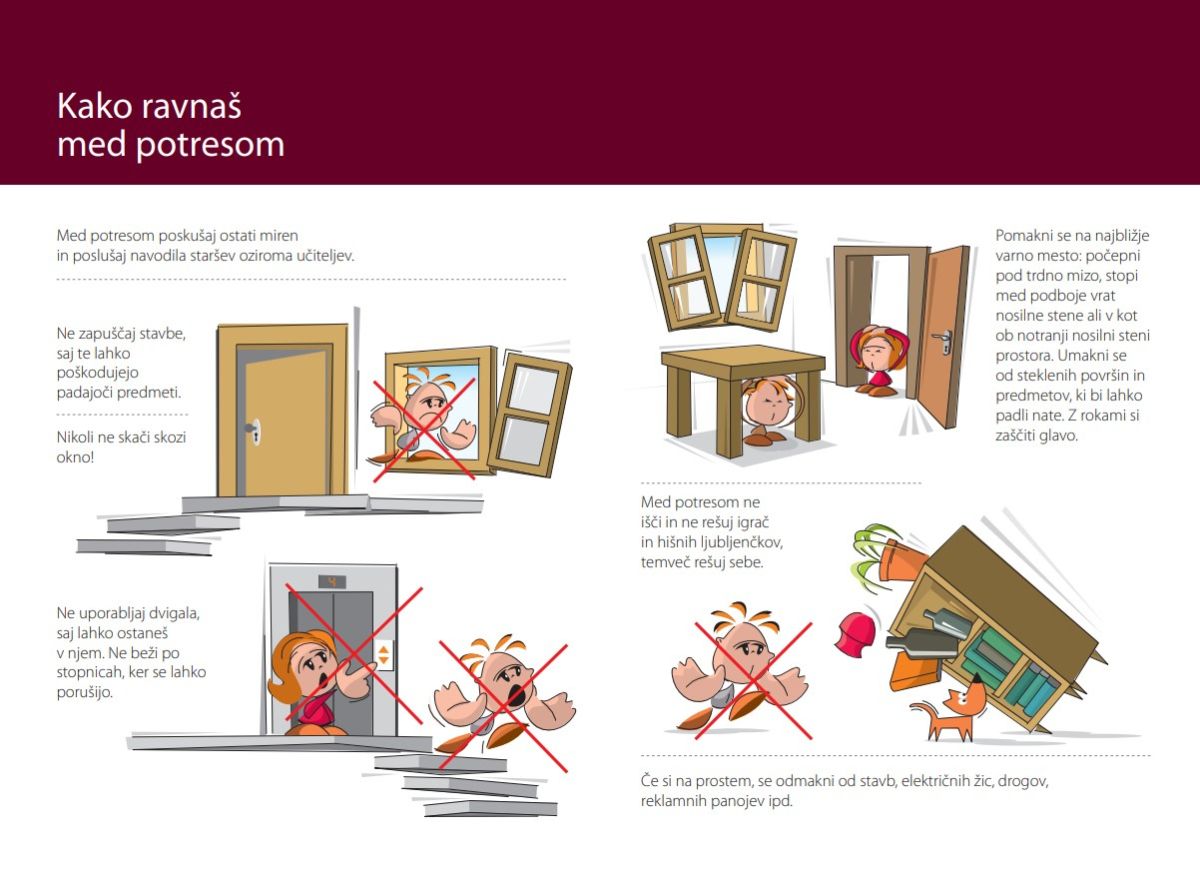 Kako ravnaš
med potresom

Med potresom poskušaj ostati miren in poslušaj navodila staršev oziroma učiteljev.

Ne zapuščaj stavbe, saj te lahko poškodujejo padajoči predmeti.

Nikoli ne skači skozi okno!

4

Ne uporabljaj dvigala, saj lahko ostaneš v njem. Ne beži po stopnicah, ker se lahko porušijo.

Pomakni se na najbližje varno mesto: počepni pod trdno mizo, stopi med podboje vrat nosilne stene ali v kot ob notranji nosilni steni prostora. Umakni se od steklenih površin in predmetov, ki bi lahko padli nate. Z rokami si zaščiti glavo.

Med potresom ne išči in ne rešuj igrač in hišnih ljubljenčkov, temveč rešuj sebe.

Če si na prostem, se odmakni od stavb, električnih žic, drogov, reklamnih panojev ipd.