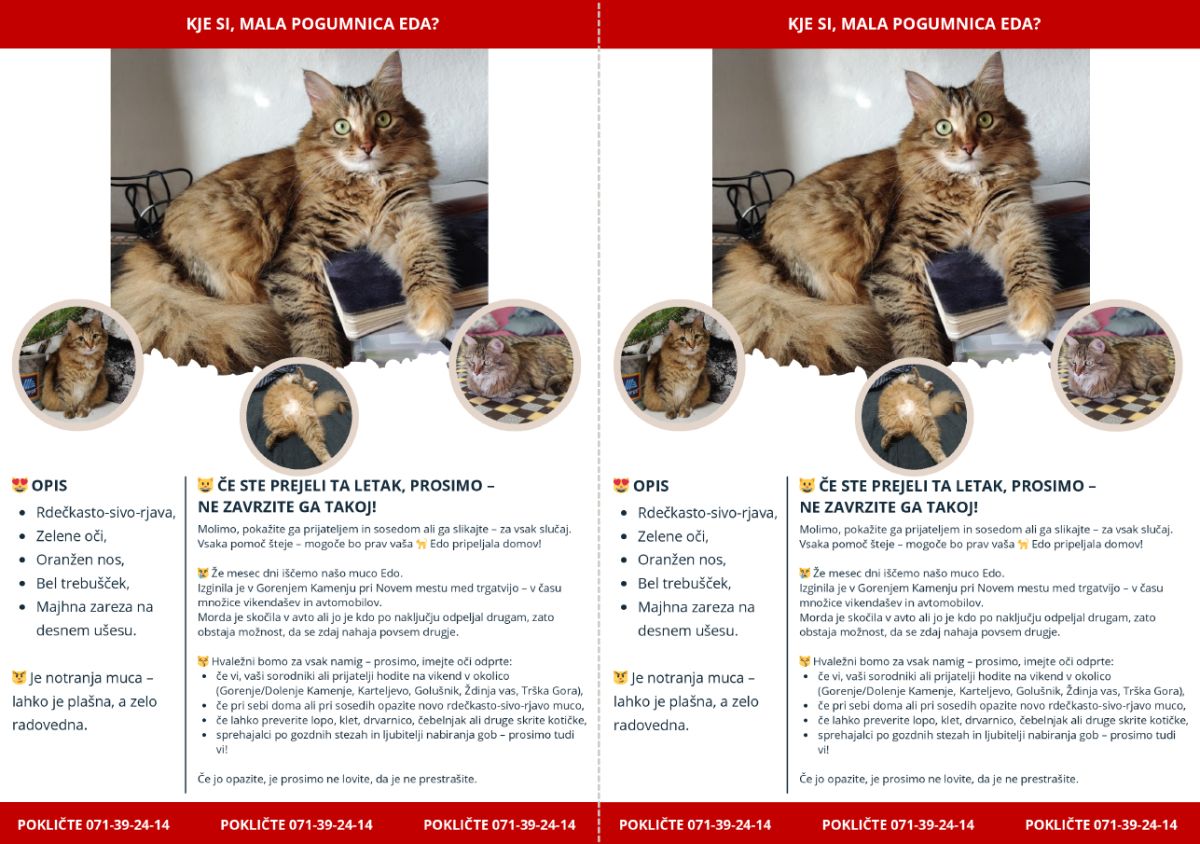 KJE SI, MALA POGUMNICA EDA?

😻 OPIS

- Rdečkasto-sivo-rjava,
- Zelene oči,
- Oranžen nos,
- Bel trebušček,
- Majhna zareza na desnem ušesu.

😿 Je notranja muca – lahko je plašna, a zelo radovedna.

😺 ČE STE PREJELI TA LETAK, PROSIMO – NE ZAVRZITE GA TAKOJ!

Molimo, pokažite ga prijateljem in sosedom ali ga slikajte – za vsak slučaj. Vsaka pomoč šteje – mogoče bo prav vaša 🐈 Edo pripeljala domov!

😿 Že mesec dni iščemo našo muco Edo.
Izginila je v Gorenjem Kamenju pri Novem mestu med trgatvijo – v času množice vikendašev in avtomobilov.
Morda je skočila v avto ali jo je kdo po naključju odpeljal drugam, zato obstaja možnost, da se zdaj nahaja povsem drugje.

😽 Hvaležni bomo za vsak namig – prosimo, imejte oči odprte:
- če vi, vaši sorodniki ali prijatelji hodite na vikend v okolico (Gorenje/Dolenje Kamenje, Karteljevo, Golušnik, Ždinja vas, Trška Gora),
- če pri sebi doma ali pri sosedih opazite novo rdečkasto-sivo-rjavo muco,
- če lahko preverite lopo, klet, drvarnico, čebelnjak ali druge skrite kotičke,
- sprehajalci po gozdnih stezah in ljubitelji nabiranja gob – prosimo tudi vi!

Če jo opazite, je prosimo ne lovite, da je ne prestrašite.

POKLIČTE 071-39-24-14 POKLIČTE 071-39-24-14 POKLIČTE 071-39-24-14

KJE SI, MALA POGUMNICA EDA?

😻 OPIS

- Rdečkasto-sivo-rjava,
- Zelene oči,
- Oranžen nos,
- Bel trebušček,
- Majhna zareza na desnem ušesu.

😿 Je notranja muca – lahko je plašna, a zelo radovedna.

😺 ČE STE PREJELI TA LETAK, PROSIMO – NE ZAVRZITE GA TAKOJ!

Molimo, pokažite ga prijateljem in sosedom ali ga slikajte – za vsak slučaj. Vsaka pomoč šteje – mogoče bo prav vaša 🐈 Edo pripeljala domov!

😿 Že mesec dni iščemo našo muco Edo.
Izginila je v Gorenjem Kamenju pri Novem mestu med trgatvijo – v času množice vikendašev in avtomobilov.
Morda je skočila v avto ali jo je kdo po naključju odpeljal drugam, zato obstaja možnost, da se zdaj nahaja povsem drugje.

😽 Hvaležni bomo za vsak namig – prosimo, imejte oči odprte:
- če vi, vaši sorodniki ali prijatelji hodite na vikend v okolico (Gorenje/Dolenje Kamenje, Karteljevo, Golušnik, Ždinja vas, Trška Gora),
- če pri sebi doma ali pri sosedih opazite novo rdečkasto-sivo-rjavo muco,
- če lahko preverite lopo, klet, drvarnico, čebelnjak ali druge skrite kotičke,
- sprehajalci po gozdnih stezah in ljubitelji nabiranja gob – prosimo tudi vi!

Če jo opazite, je prosimo ne lovite, da je ne prestrašite.

POKLIČTE 071-39-24-14 POKLIČTE 071-39-24-14 POKLIČTE 071-39-24-14