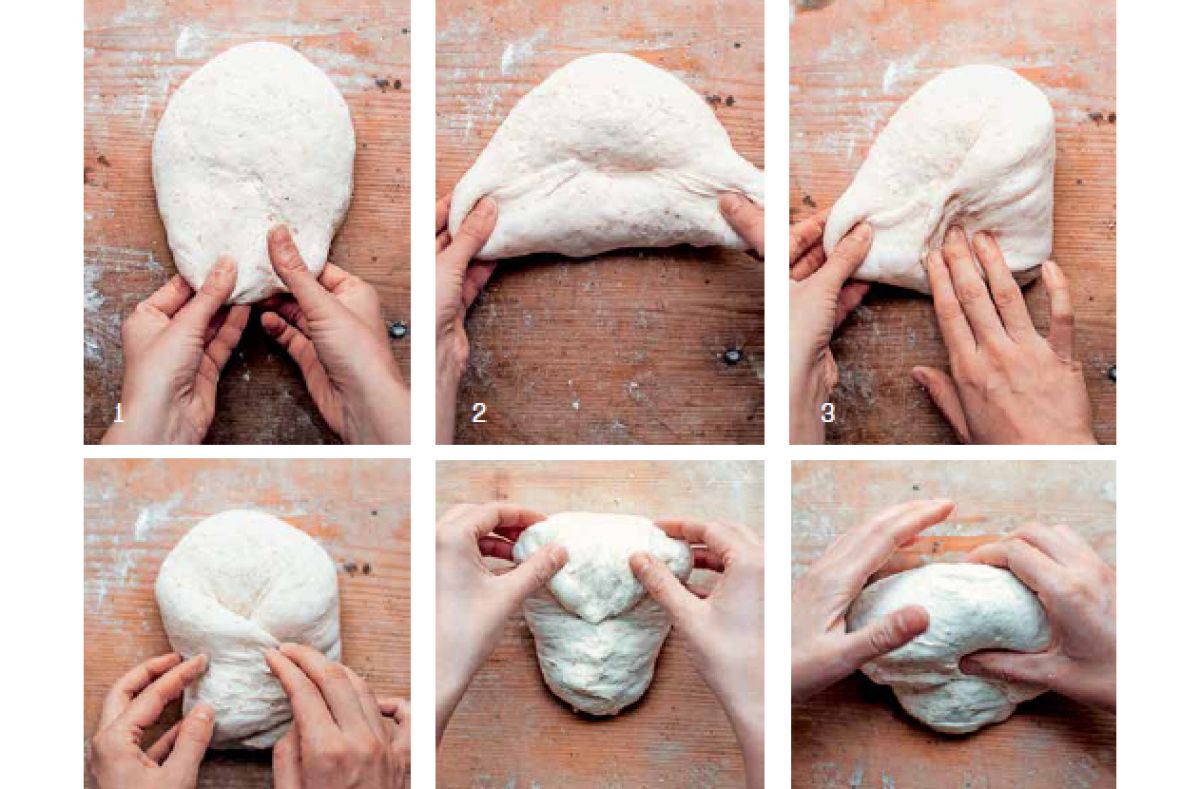 1

2

3