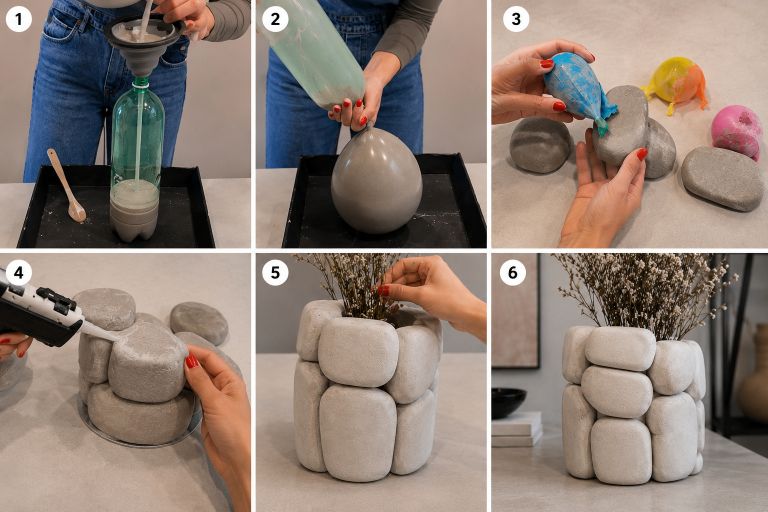 1
2
3
4
5
6