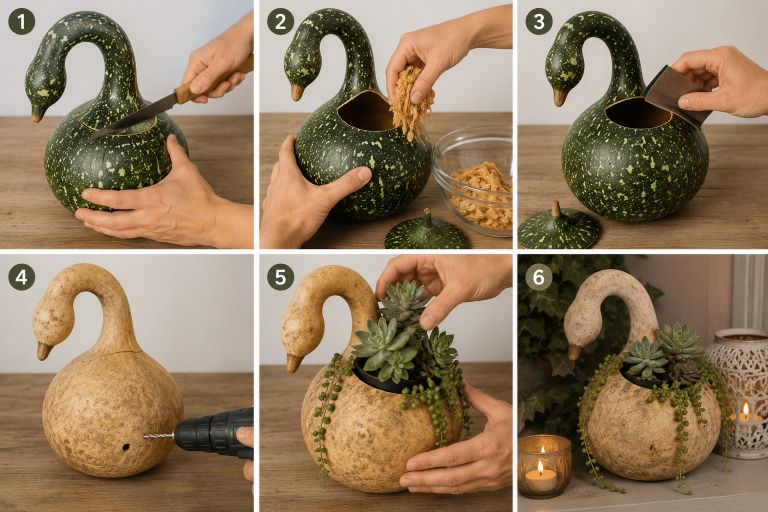 1

2

3

4

5

6