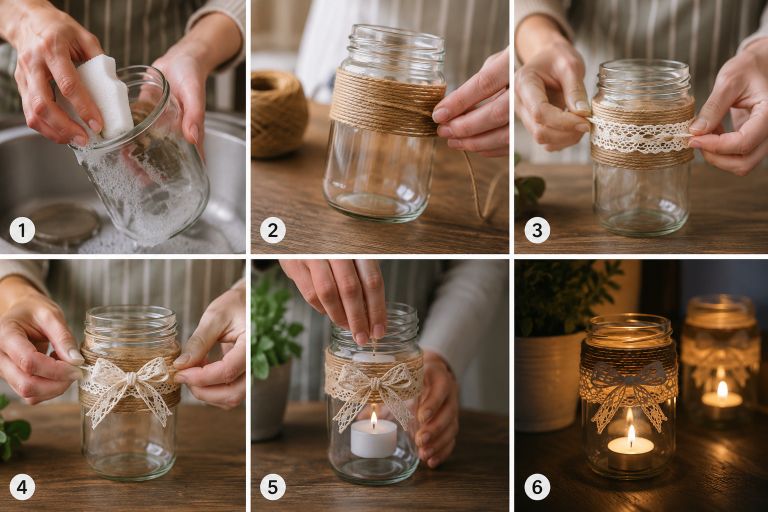 1
2
3
4
5
6